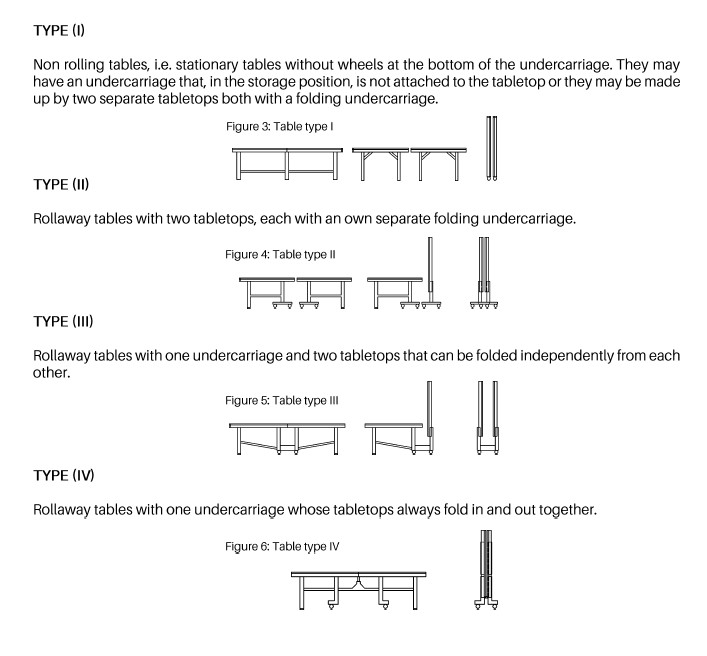 TYPE (I)

Non rolling tables, i.e. stationary tables without wheels at the bottom of the undercarriage. They may have an undercarriage that, in the storage position, is not attached to the tabletop or they may be made up by two separate tabletops both with a folding undercarriage.

Figure 3: Table type I

TYPE (II)

Rollaway tables with two tabletops, each with an own separate folding undercarriage.

Figure 4: Table type II

TYPE (III)

Rollaway tables with one undercarriage and two tabletops that can be folded independently from each other.

Figure 5: Table type III

TYPE (IV)

Rollaway tables with one undercarriage whose tabletops always fold in and out together.

Figure 6: Table type IV